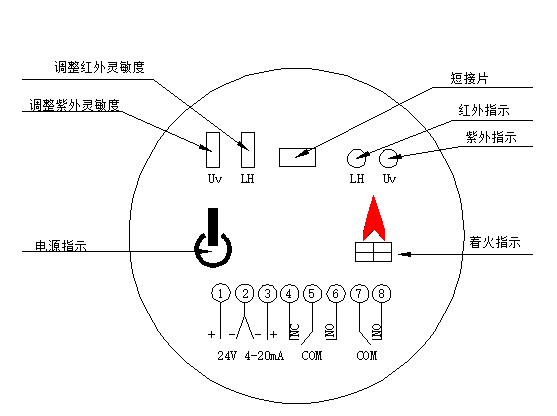 调整红外灵敏度
调整紫外灵敏度
短接片
红外指示
紫外指示
Uv LH
LH Uv
电源指示
着火指示
1 2 3 4 5 6 7 8
+ - - + NC NO NO
24V 4-20mA COM COM